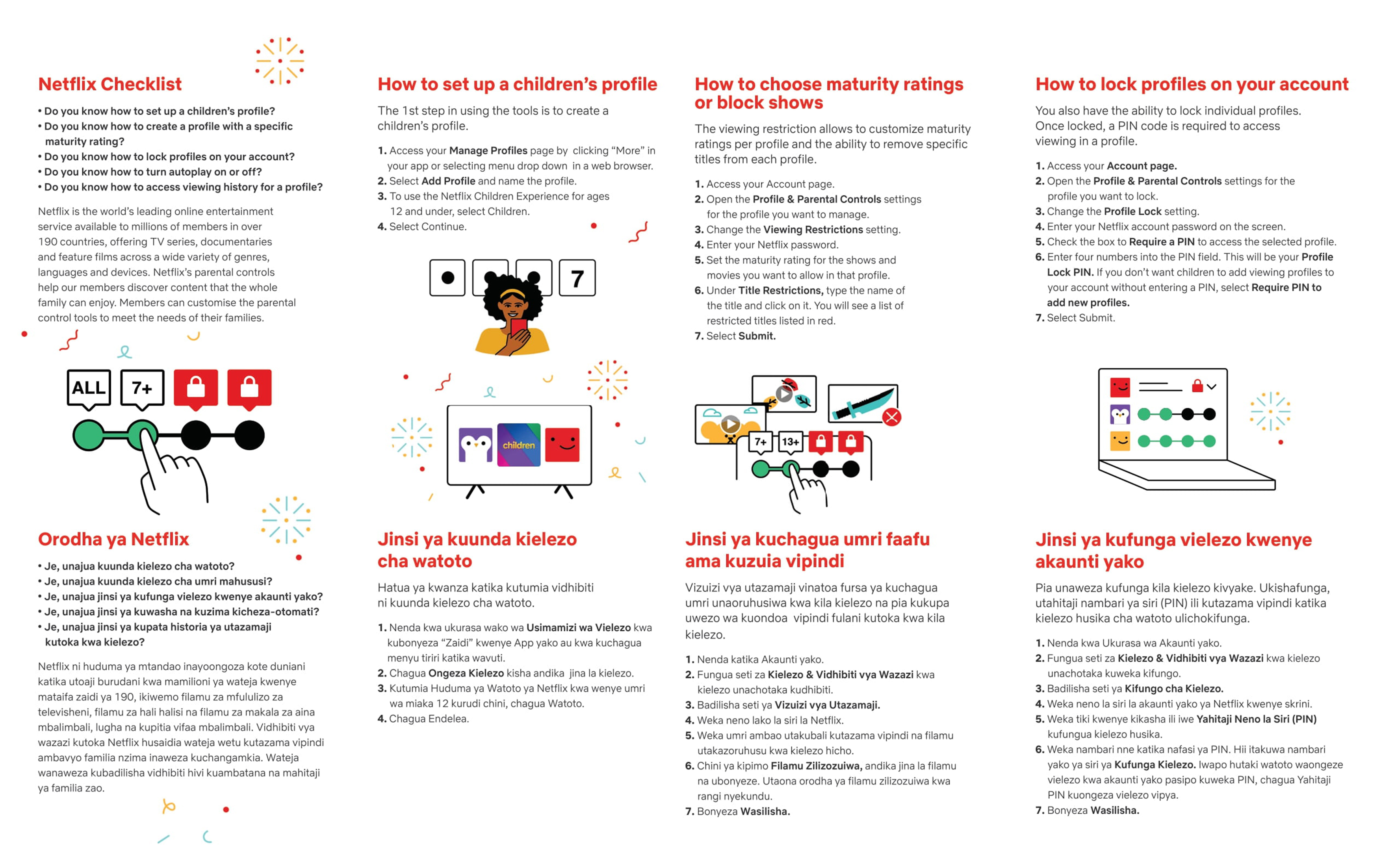 Netflix Checklist

• Do you know how to set up a children's profile?
• Do you know how to create a profile with a specific maturity rating?
• Do you know how to lock profiles on your account?
• Do you know how to turn autoplay on or off?
• Do you know how to access viewing history for a profile?

Netflix is the world's leading online entertainment service available to millions of members in over 190 countries, offering TV series, documentaries and feature films across a wide variety of genres, languages and devices. Netflix's parental controls help our members discover content that the whole family can enjoy. Members can customise the parental control tools to meet the needs of their families.

ALL 7+

Orodha ya Netflix

• Je, unajua kuunda kielezo cha watoto?
• Je, unajua kuunda kielezo cha umri mahususi?
• Je, unajua jinsi ya kufunga vielezo kwenye akaunti yako?
• Je, unajua jinsi ya kuwasha na kuzima kicheza-otomati?
• Je, unajua jinsi ya kupata historia ya utazamaji kutoka kwa kielezo?

Netflix ni huduma ya mtandao inayoongoza kote duniani katika utoaji burudani kwa mamilioni ya wateja kwenye mataifa zaidi ya 190, ikiwemo filamu za mfululizo za televisheni, filamu za hali halisi na filamu za makala za aina mbalimbali, lugha na kupitia vifaa mbalimbali. Vidhibiti vya wazazi kutoka Netflix husaidia wateja wetu kutazama vipindi ambavyo familia nzima inaweza kuchangamkia. Wateja wanaweza kubadilisha vidhibiti hivi kuambatana na mahitaji ya familia zao.

How to set up a children's profile

The 1st step in using the tools is to create a children's profile.

1. Access your Manage Profiles page by clicking "More" in your app or selecting menu drop down in a web browser.
2. Select Add Profile and name the profile.
3. To use the Netflix Children Experience for ages 12 and under, select Children.
4. Select Continue.

7

children

Jinsi ya kuunda kielezo cha watoto

Hatua ya kwanza katika kutumia vidhibiti ni kuunda kielezo cha watoto.

1. Nenda kwa ukurasa wako wa Usimamizi wa Vielezo kwa kubonyeza "Zaidi" kwenye App yako au kwa kuchagua menyu tiriri katika wavuti.
2. Chagua Ongeza Kielezo kisha andika jina la kielezo.
3. Kutumia Huduma ya Watoto ya Netflix kwa wenye umri wa miaka 12 kurudi chini, chagua Watoto.
4. Chagua Endelea.

How to choose maturity ratings or block shows

The viewing restriction allows to customize maturity ratings per profile and the ability to remove specific titles from each profile.

1. Access your Account page.
2. Open the Profile & Parental Controls settings for the profile you want to manage.
3. Change the Viewing Restrictions setting.
4. Enter your Netflix password.
5. Set the maturity rating for the shows and movies you want to allow in that profile.
6. Under Title Restrictions, type the name of the title and click on it. You will see a list of restricted titles listed in red.
7. Select Submit.

7+ 13+

Jinsi ya kuchagua umri faafu ama kuzuia vipindi

Vizuizi vya utazamaji vinatoa fursa ya kuchagua umri unaoruhusiwa kwa kila kielezo na pia kukupa uwezo wa kuondoa vipindi fulani kutoka kwa kila kielezo.

1. Nenda katika Akaunti yako.
2. Fungua seti za Kielezo & Vidhibiti vya Wazazi kwa kielezo unachotaka kudhibiti.
3. Badilisha seti ya Vizuizi vya Utazamaji.
4. Weka neno lako la siri la Netflix.
5. Weka umri ambao utakubali kutazama vipindi na filamu utakazoruhusu kwa kielezo hicho.
6. Chini ya kipimo Filamu Zilizozuiwa, andika jina la filamu na ubonyeze. Utaona orodha ya filamu zilizozuiwa kwa rangi nyekundu.
7. Bonyeza Wasilisha.

How to lock profiles on your account

You also have the ability to lock individual profiles. Once locked, a PIN code is required to access viewing in a profile.

1. Access your Account page.
2. Open the Profile & Parental Controls settings for the profile you want to lock.
3. Change the Profile Lock setting.
4. Enter your Netflix account password on the screen.
5. Check the box to Require a PIN to access the selected profile.
6. Enter four numbers into the PIN field. This will be your Profile Lock PIN. If you don't want children to add viewing profiles to your account without entering a PIN, select Require PIN to add new profiles.
7. Select Submit.

Jinsi ya kufunga vielezo kwenye akaunti yako

Pia unaweza kufunga kila kielezo kivyake. Ukishafunga, utahitaji nambari ya siri (PIN) ili kutazama vipindi katika kielezo husika cha watoto ulichokifunga.

1. Nenda kwa Ukurasa wa Akaunti yako.
2. Fungua seti za Kielezo & Vidhibiti vya Wazazi kwa kielezo unachotaka kuweka kifungo.
3. Badilisha seti ya Kifungo cha Kielezo.
4. Weka neno la siri la akaunti yako ya Netflix kwenye skrini.
5. Weka tiki kwenye kikasha ili iwe Yahitaji Neno la Siri (PIN) kufungua kielezo husika.
6. Weka nambari nne katika nafasi ya PIN. Hii itakuwa nambari yako ya siri ya Kufunga Kielezo. Iwapo hutaki watoto waongeze vielezo kwa akaunti yako pasipo kuweka PIN, chagua Yahitaji PIN kuongeza vielezo vipya.
7. Bonyeza Wasilisha.